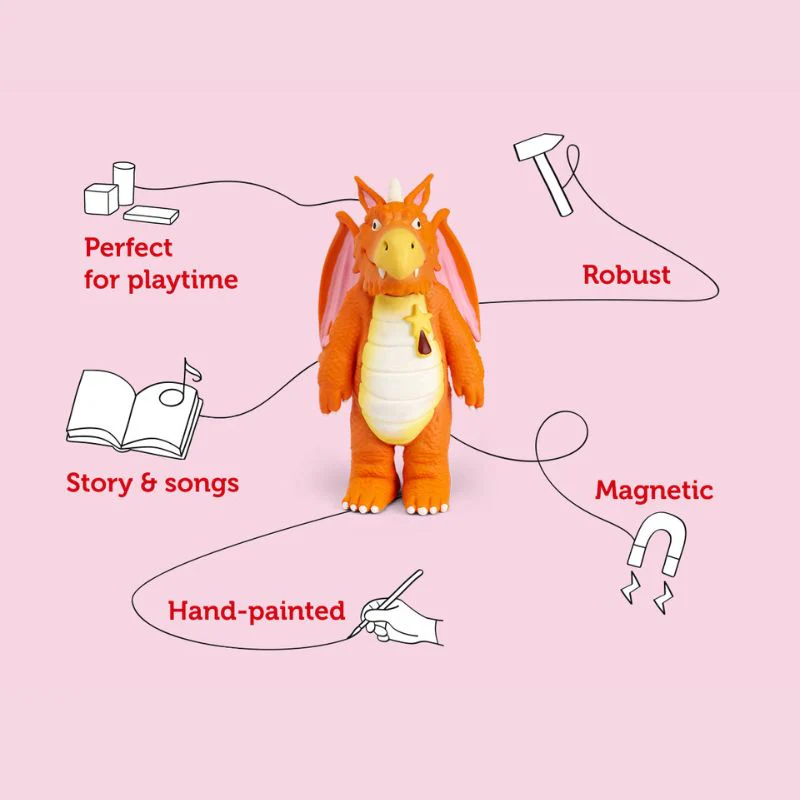 Perfect for playtime

Robust

Story & songs

Magnetic

Hand-painted