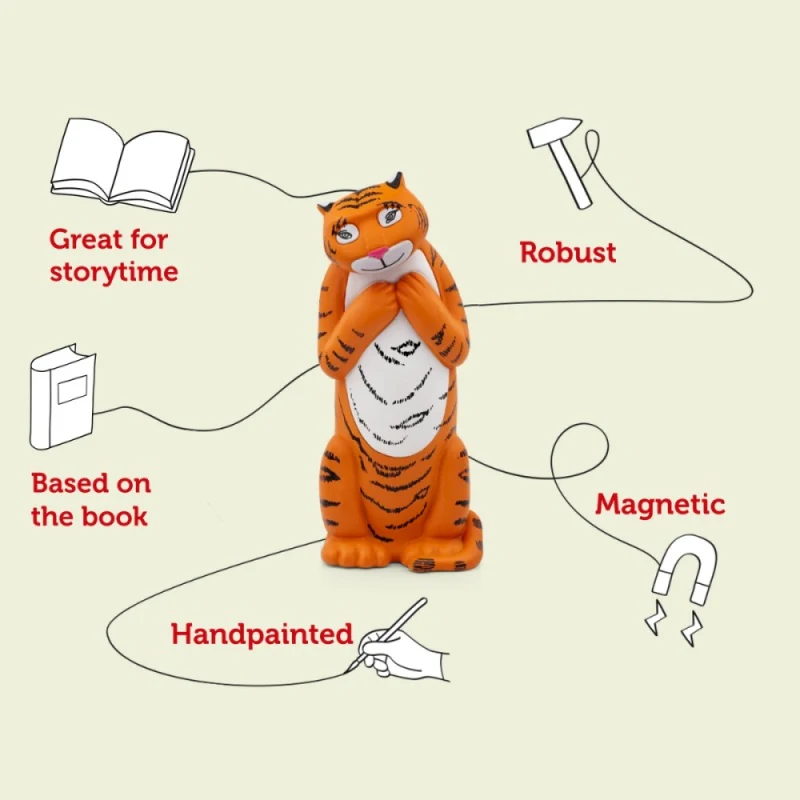 Great for storytime

Robust

Based on the book

Magnetic

Handpainted