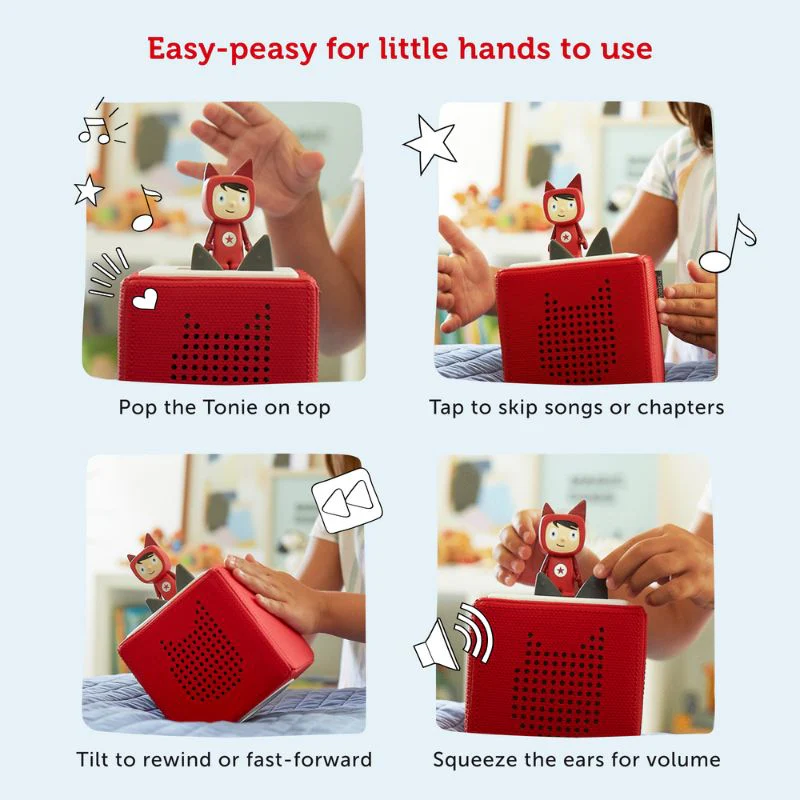 Easy-peasy for little hands to use

Pop the Tonie on top

Tap to skip songs or chapters

Tilt to rewind or fast-forward

Squeeze the ears for volume